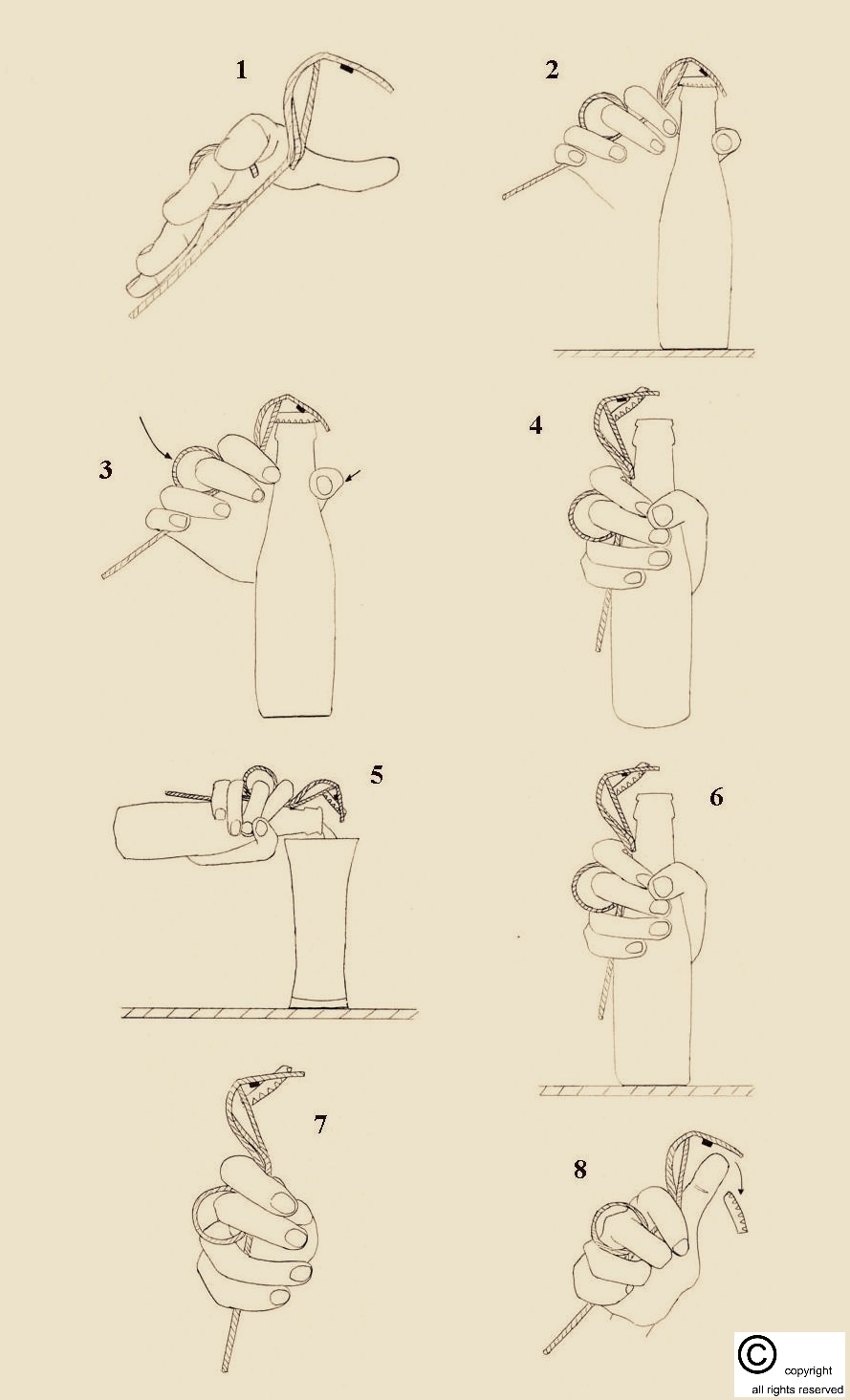 1

2

3

4

5

6

7

8

©
copyright
all rights reserved